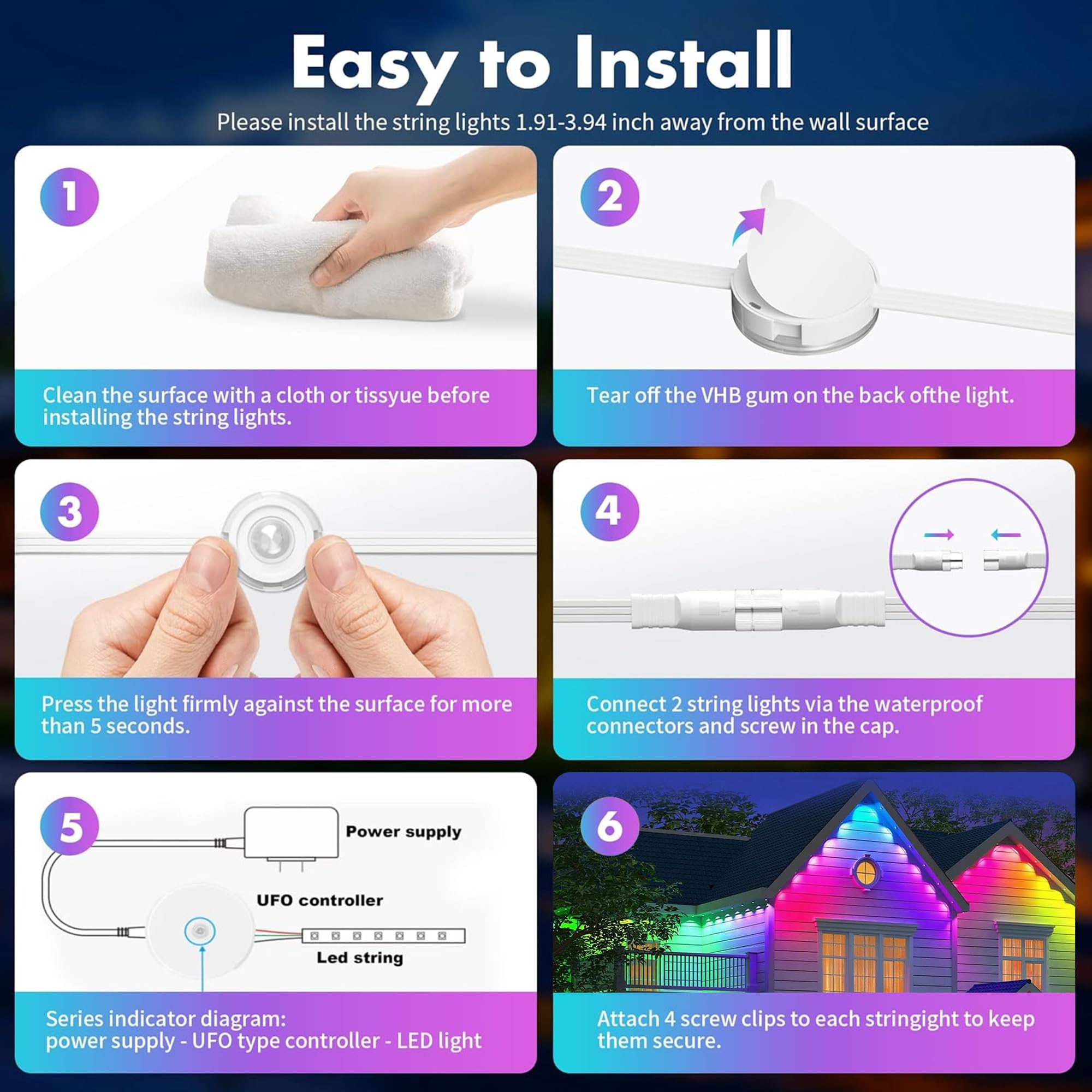 Easy to Install

Please install the string lights 1.91-3.94 inch away from the wall surface

1

Clean the surface with a cloth or tissyue before installing the string lights.

2

Tear off the VHB gum on the back ofthe light.

3

Press the light firmly against the surface for more than 5 seconds.

4

Connect 2 string lights via the waterproof connectors and screw in the cap.

5

Power supply

UFO controller

Led string

Series indicator diagram:
power supply - UFO type controller - LED light

6

Attach 4 screw clips to each stringight to keep them secure.